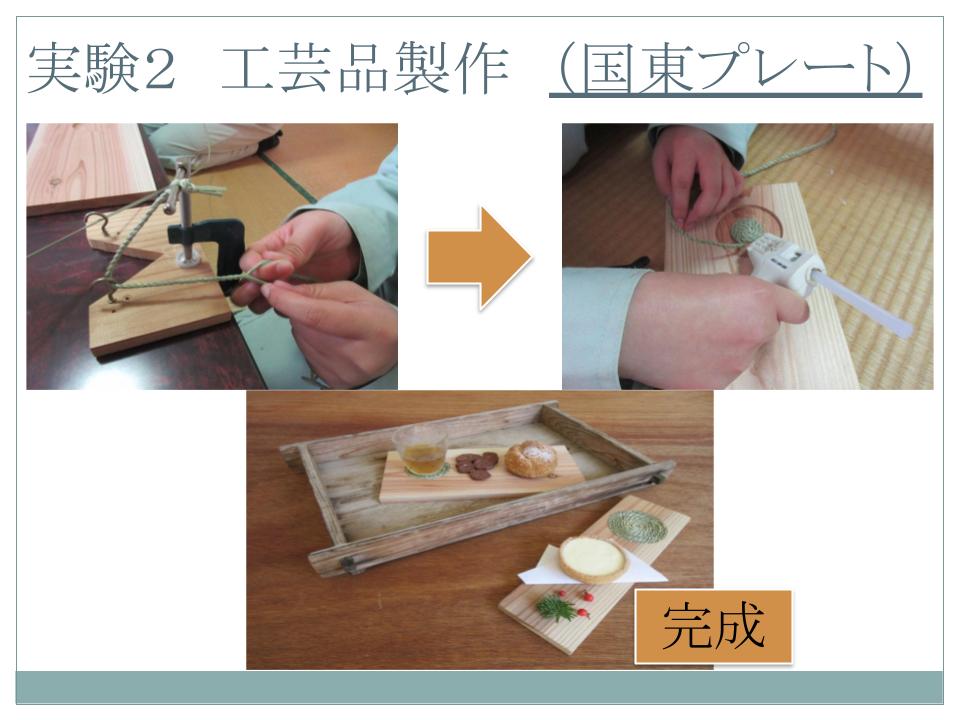 実験２　工芸品製作　（国東プレート）

完成